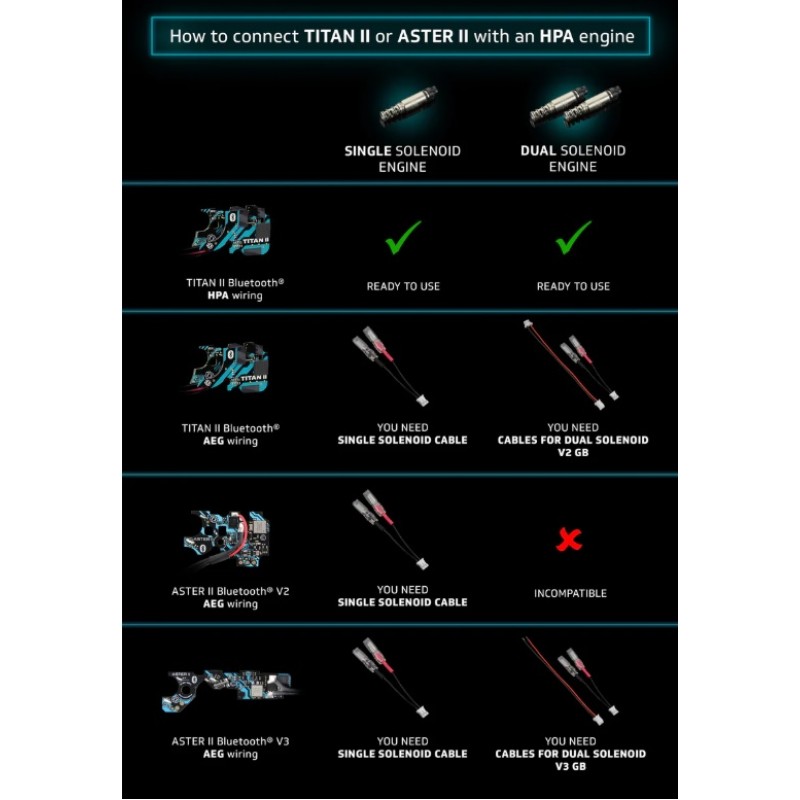 How to connect TITAN II or ASTER II with an HPA engine

| | SINGLE SOLENOID ENGINE | DUAL SOLENOID ENGINE |
|---|---|---|
| TITAN II Bluetooth® HPA wiring | READY TO USE | READY TO USE |
| TITAN II Bluetooth® AEG wiring | YOU NEED SINGLE SOLENOID CABLE | YOU NEED CABLES FOR DUAL SOLENOID V2 GB |
| ASTER II Bluetooth® V2 AEG wiring | YOU NEED SINGLE SOLENOID CABLE | INCOMPATIBLE |
| ASTER II Bluetooth® V3 AEG wiring | YOU NEED SINGLE SOLENOID CABLE | YOU NEED CABLES FOR DUAL SOLENOID V3 GB |